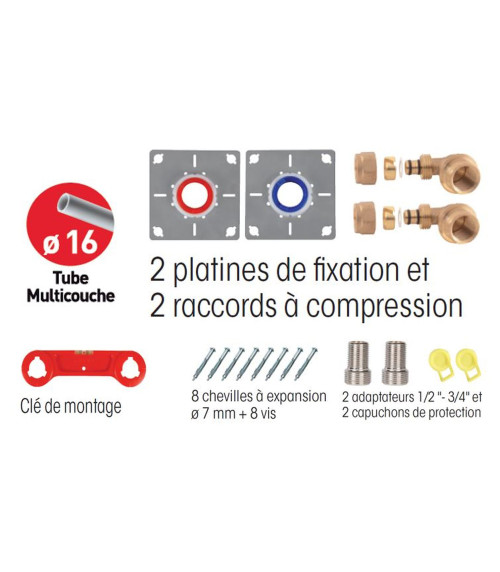 ø 16

Tube Multicouche

2 platines de fixation et
2 raccords à compression

Clé de montage

8 chevilles à expansion
ø 7 mm + 8 vis

2 adaptateurs 1/2 "- 3/4" et
2 capuchons de protection